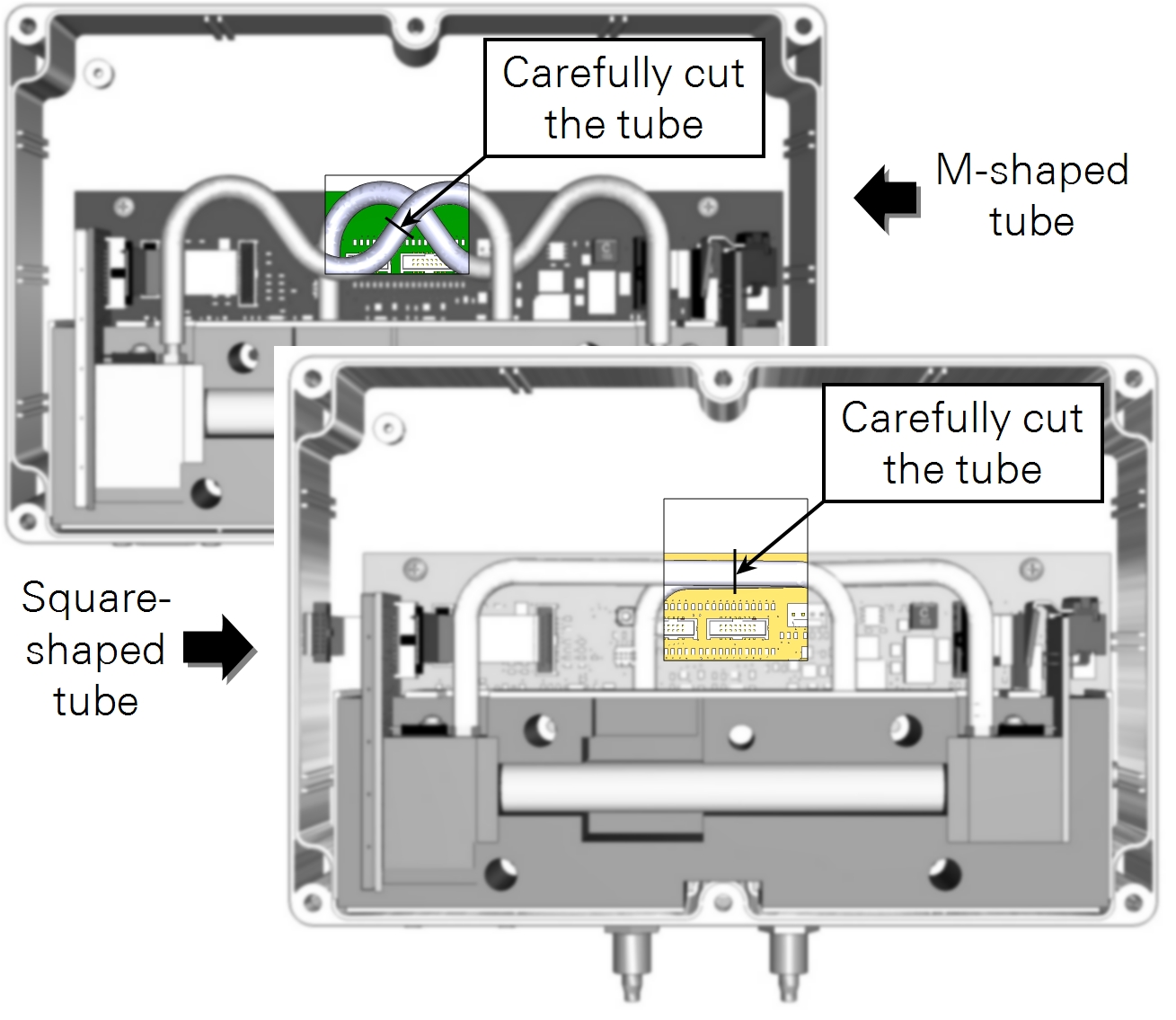 Carefully cut the tube

M-shaped tube

Carefully cut the tube

Square-shaped tube