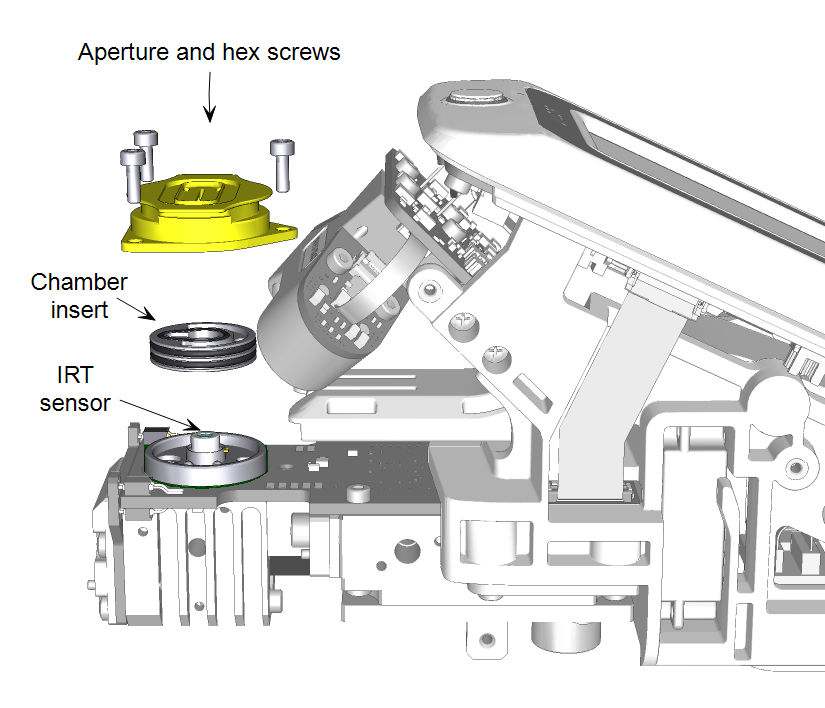 Aperture and hex screws

Chamber insert

IRT sensor